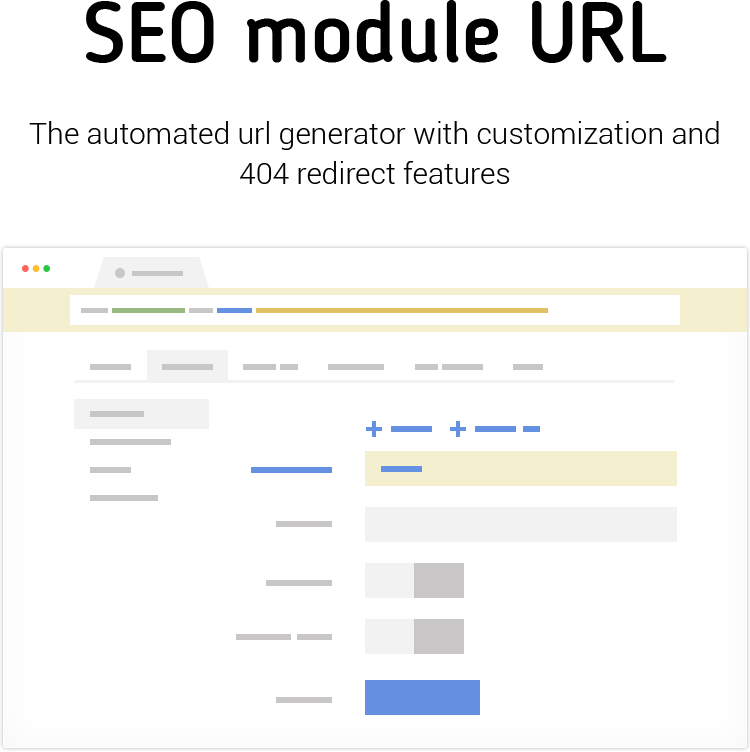 SEO module URL

The automated url generator with customization and 404 redirect features